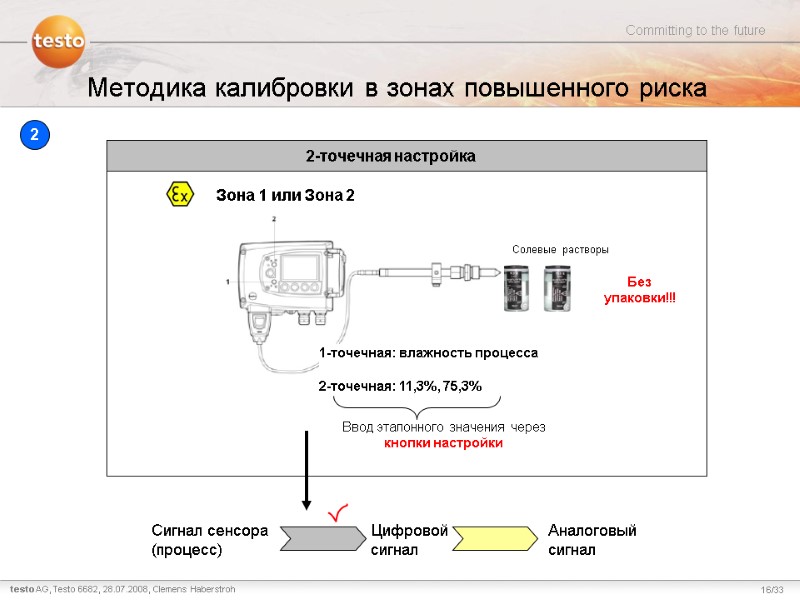 testo

Committing to the future

Методика калибровки в зонах повышенного риска

2

2-точечная настройка

Ex

Зона 1 или Зона 2

2

1

Солевые растворы

Без упаковки!!!

1-точечная: влажность процесса

2-точечная: 11,3%, 75,3%

Ввод эталонного значения через кнопки настройки

Сигнал сенсора (процесс)

Цифровой сигнал

Аналоговый сигнал

testo AG, Testo 6682, 28.07.2008, Clemens Haberstroh

16/33